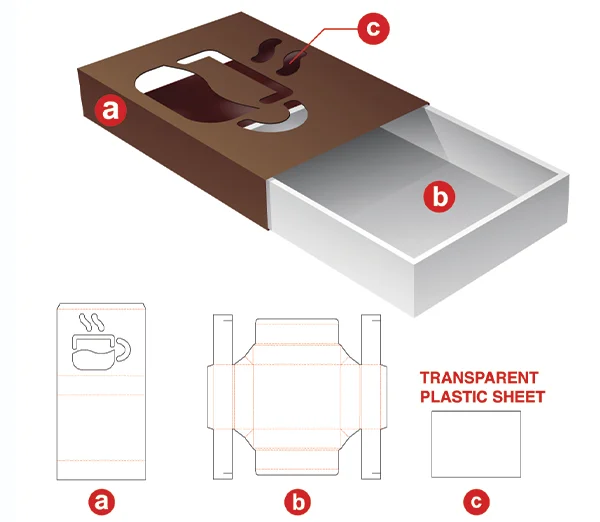 c

a

b

TRANSPARENT PLASTIC SHEET

a

b

c